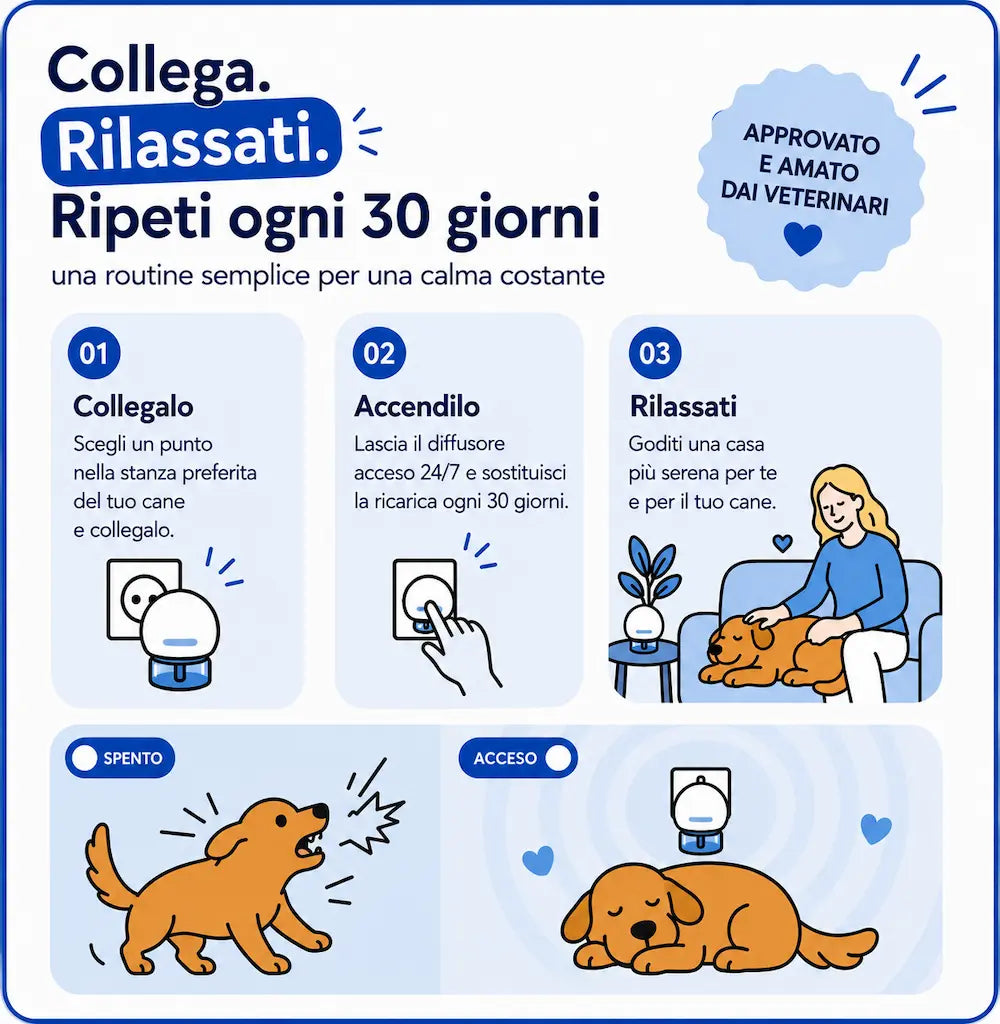 Collega.
Rilassati.
Ripeti ogni 30 giorni

una routine semplice per una calma costante

APPROVATO E AMATO DAI VETERINARI

01
Collegalo
Scegli un punto nella stanza preferita del tuo cane e collegalo.

02
Accendilo
Lascia il diffusore acceso 24/7 e sostituisci la ricarica ogni 30 giorni.

03
Rilassati
Goditi una casa più serena per te e per il tuo cane.

SPENTO

ACCESO